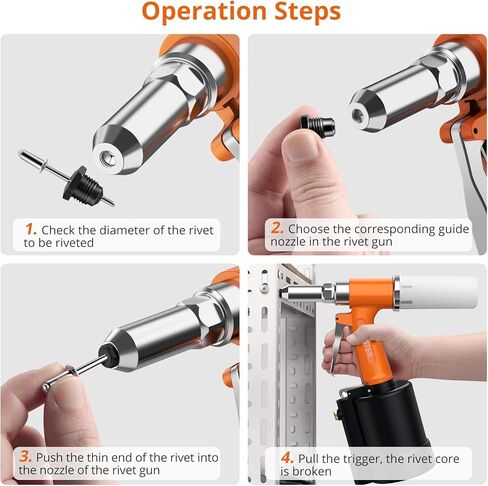 Operation Steps

1. Check the diameter of the rivet to be riveted

2. Choose the corresponding guide nozzle in the rivet gun

3. Push the thin end of the rivet into the nozzle of the rivet gun

4. Pull the trigger, the rivet core is broken