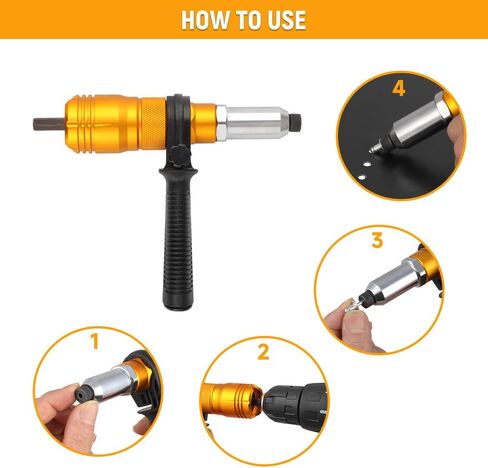 HOW TO USE

4

3

1

2