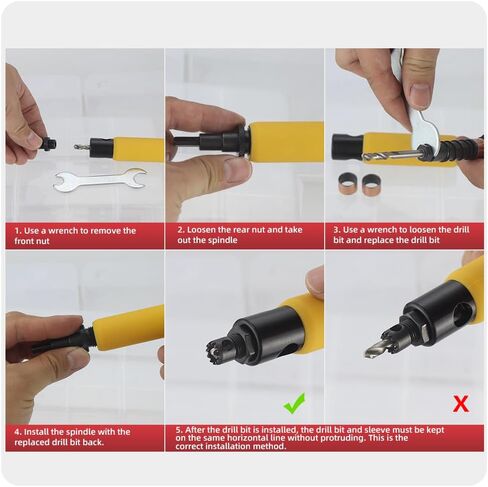 1. Use a wrench to remove the front nut

2. Loosen the rear nut and take out the spindle

3. Use a wrench to loosen the drill bit and replace the drill bit

X

4. Install the spindle with the replaced drill bit back.

5. After the drill bit is installed, the drill bit and sleeve must be kept on the same horizontal line without protruding. This is the correct installation method.