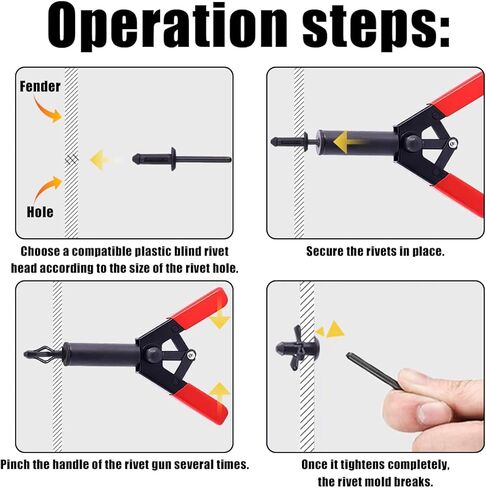 Operation steps:

Fender

Hole

Choose a compatible plastic blind rivet head according to the size of the rivet hole.

Secure the rivets in place.

Pinch the handle of the rivet gun several times.

Once it tightens completely, the rivet mold breaks.