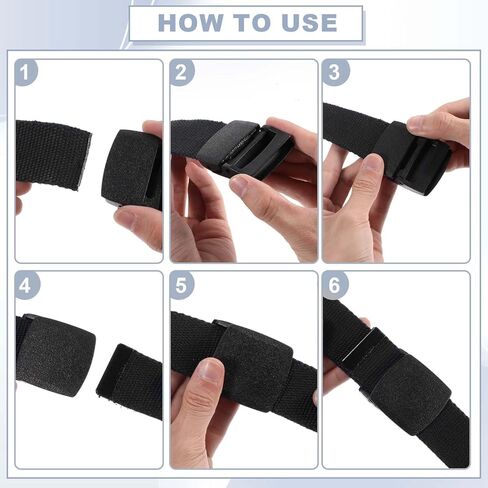 HOW TO USE

1

2

3

4

5

6