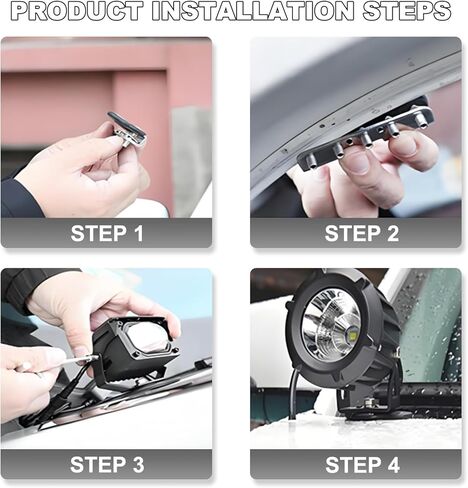 PRODUCT INSTALLATION STEPS

STEP 1

STEP 2

STEP 3

STEP 4