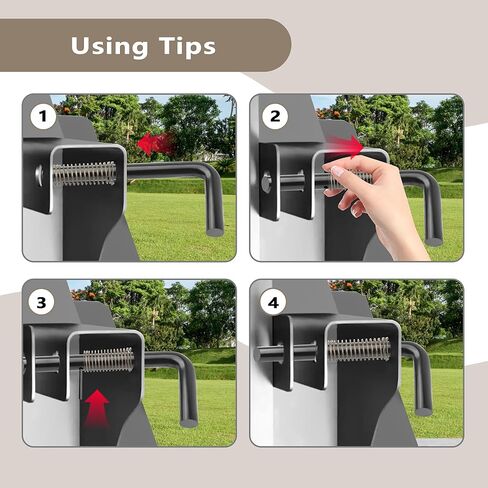 Using Tips

1

2

3

4