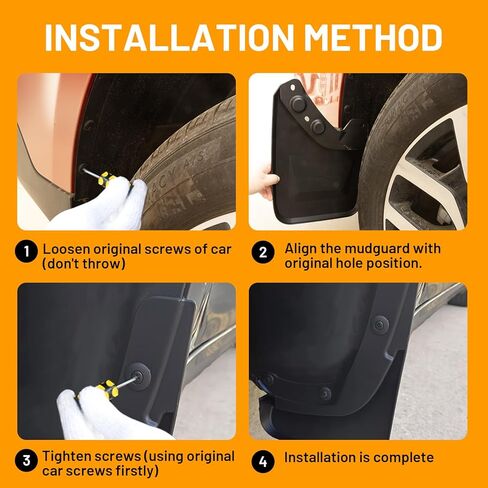 INSTALLATION METHOD

1 Loosen original screws of car (don't throw)

2 Align the mudguard with original hole position.

3 Tighten screws (using original car screws firstly)

4 Installation is complete