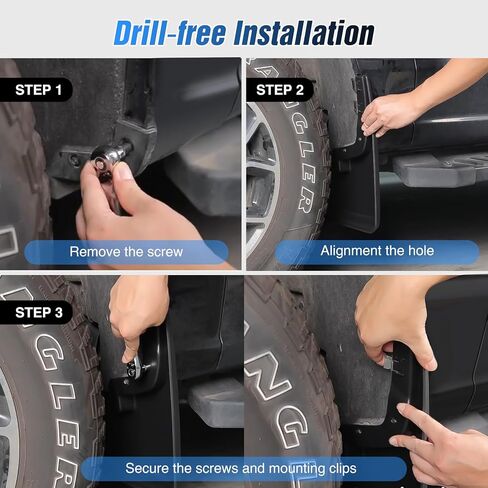 Drill-free Installation

STEP 1

Remove the screw

STEP 2

Alignment the hole

STEP 3

Secure the screws and mounting clips