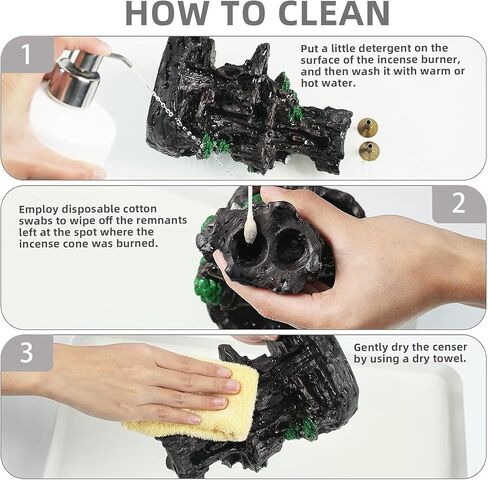 HOW TO CLEAN

1

Put a little detergent on the surface of the incense burner, and then wash it with warm or hot water.

2

Employ disposable cotton swabs to wipe off the remnants left at the spot where the incense cone was burned.

3

Gently dry the censer by using a dry towel.