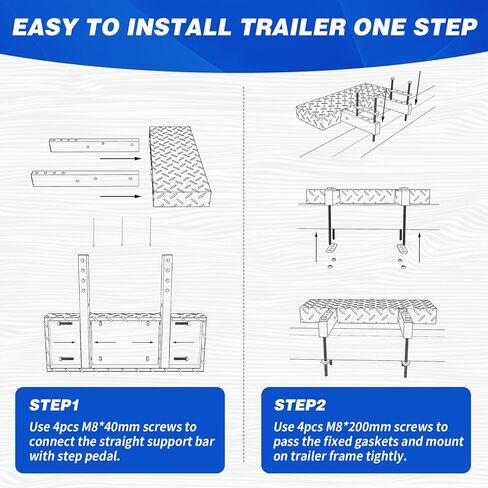 EASY TO INSTALL TRAILER ONE STEP

STEP1

Use 4pcs M8*40mm screws to connect the straight support bar with step pedal.

STEP2

Use 4pcs M8*200mm screws to pass the fixed gaskets and mount on trailer frame tightly.