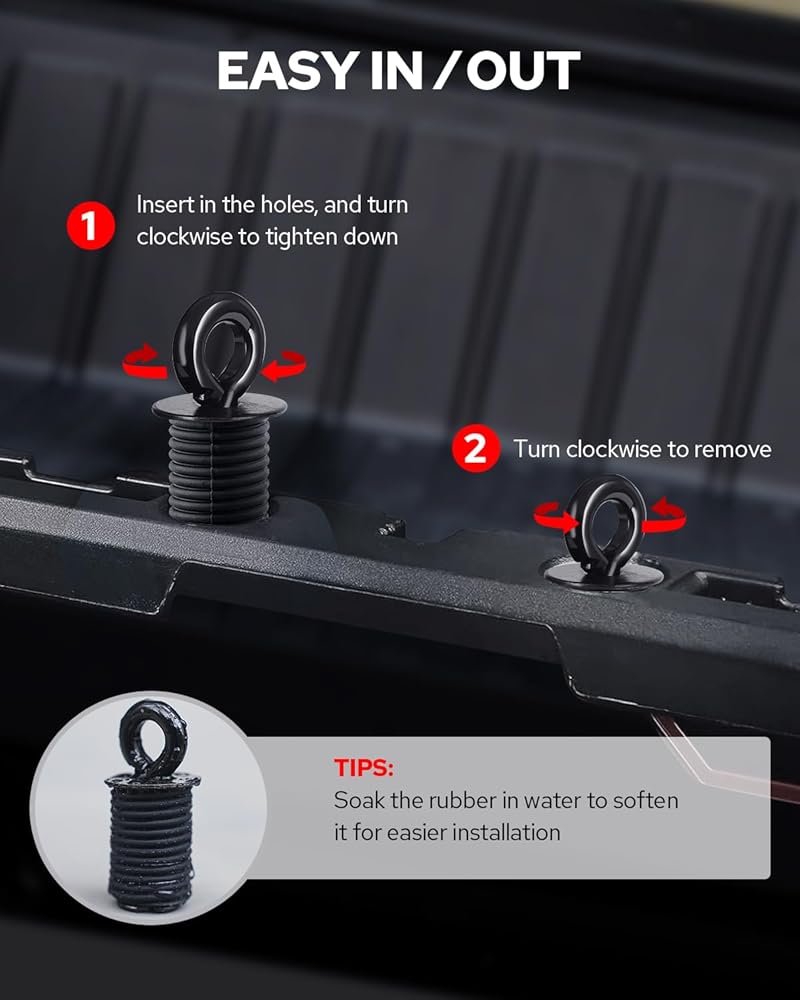 EASY IN / OUT

1 Insert in the holes, and turn clockwise to tighten down

2 Turn clockwise to remove

TIPS:
Soak the rubber in water to soften it for easier installation