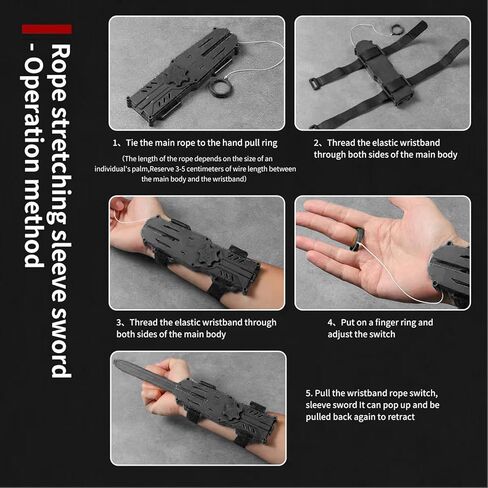 Rope stretching sleeve sword - Operation method

1、Tie the main rope to the hand pull ring

（The length of the rope depends on the size of an individual's palm,Reserve 3-5 centimeters of wire length between the main body and the wristband）

2、Thread the elastic wristband through both sides of the main body

3、Thread the elastic wristband through both sides of the main body

4、Put on a finger ring and adjust the switch

5. Pull the wristband rope switch, sleeve sword It can pop up and be pulled back again to retract