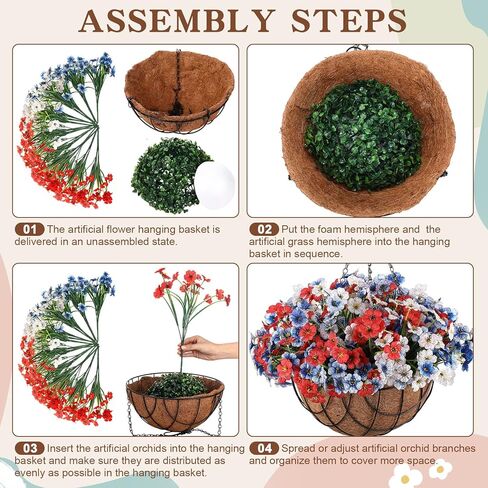 ASSEMBLY STEPS

01 The artificial flower hanging basket is delivered in an unassembled state.

02 Put the foam hemisphere and the artificial grass hemisphere into the hanging basket in sequence.

03 Insert the artificial orchids into the hanging basket and make sure they are distributed as evenly as possible in the hanging basket.

04 Spread or adjust artificial orchid branches and organize them to cover more space.