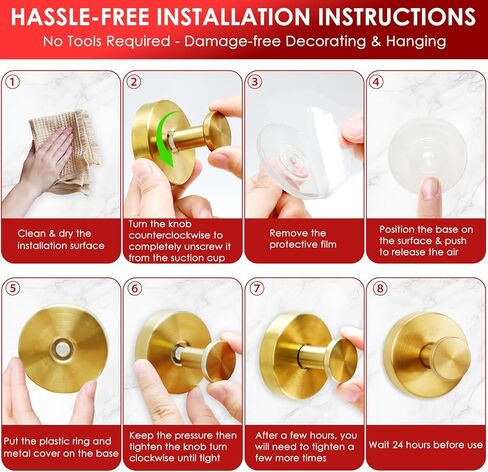 HASSLE-FREE INSTALLATION INSTRUCTIONS
No Tools Required - Damage-free Decorating & Hanging

1
Clean & dry the installation surface

2
Turn the knob counterclockwise to completely unscrew it from the suction cup

3
Remove the protective film

4
Position the base on the surface & push to release the air

5
Put the plastic ring and metal cover on the base

6
Keep the pressure then tighten the knob turn clockwise until tight

7
After a few hours, you will need to tighten a few more times

8
Wait 24 hours before use