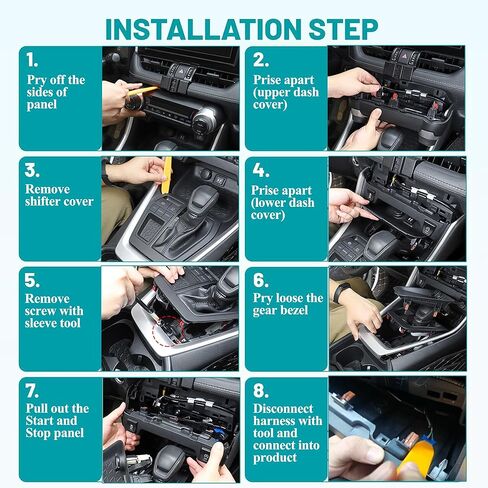 INSTALLATION STEP

1.
Pry off the sides of panel

2.
Prise apart (upper dash cover)

3.
Remove shifter cover

4.
Prise apart (lower dash cover)

5.
Remove screw with sleeve tool

6.
Pry loose the gear bezel

7.
Pull out the Start and Stop panel

8.
Disconnect harness with tool and connect into product