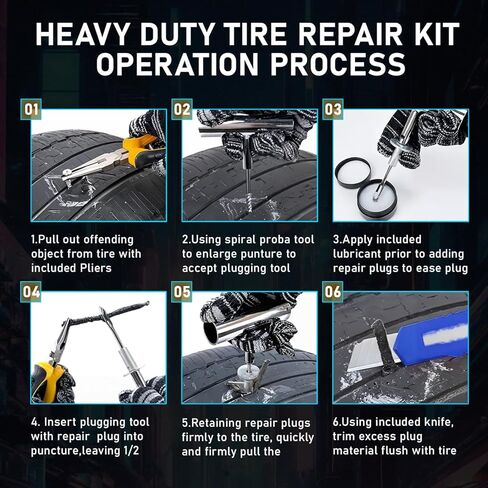 HEAVY DUTY TIRE REPAIR KIT OPERATION PROCESS

01

1.Pull out offending object from tire with included Pliers

02

2.Using spiral proba tool to enlarge punture to accept plugging tool

03

3.Apply included lubricant prior to adding repair plugs to ease plug

04

4. Insert plugging tool with repair plug into puncture,leaving 1/2

05

5.Retaining repair plugs firmly to the tire, quickly and firmly pull the

06

6.Using included knife, trim excess plug material flush with tire