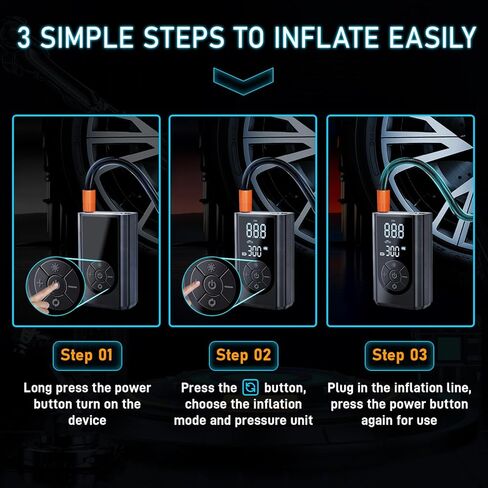 3 SIMPLE STEPS TO INFLATE EASILY

888
300

888
300

Step 01

Long press the power button turn on the device

Step 02

Press the button, choose the inflation mode and pressure unit

Step 03

Plug in the inflation line, press the power button again for use