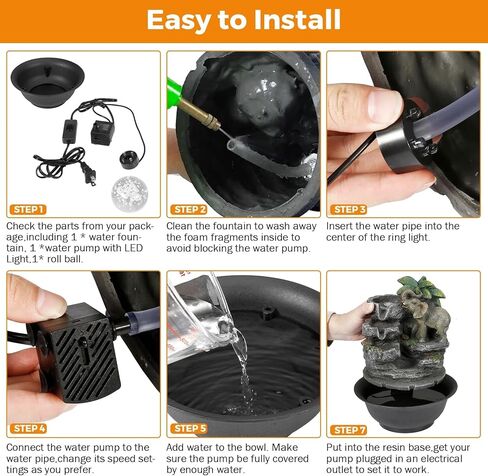 Easy to Install

STEP 1

Check the parts from your package,including 1 * water fountain, 1 *water pump with LED Light,1* roll ball.

STEP 2

Clean the fountain to wash away the foam fragments inside to avoid blocking the water pump.

STEP 3

Insert the water pipe into the center of the ring light.

STEP 4

Connect the water pump to the water pipe,change its speed settings as you prefer.

STEP 5

Add water to the bowl. Make sure the pump be fully covered by enough water.

STEP 7

Put into the resin base,get your pump plugged in an electrical outlet to set it to work.