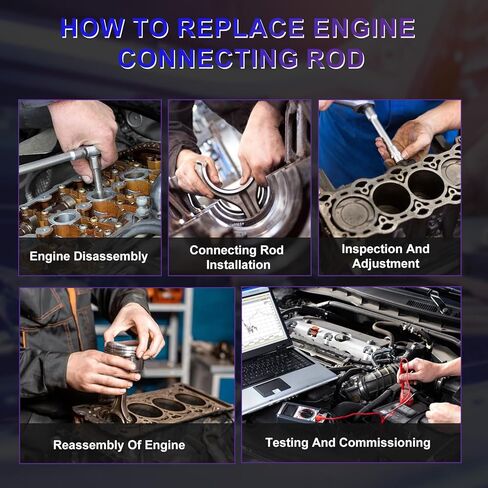 HOW TO REPLACE ENGINE CONNECTING ROD

Engine Disassembly

Connecting Rod Installation

Inspection And Adjustment

Reassembly Of Engine

Testing And Commissioning