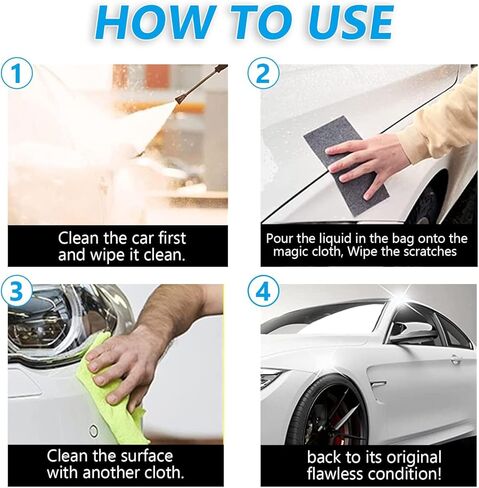 HOW TO USE

1

Clean the car first and wipe it clean.

2

Pour the liquid in the bag onto the magic cloth, Wipe the scratches

3

Clean the surface with another cloth.

4

back to its original flawless condition!