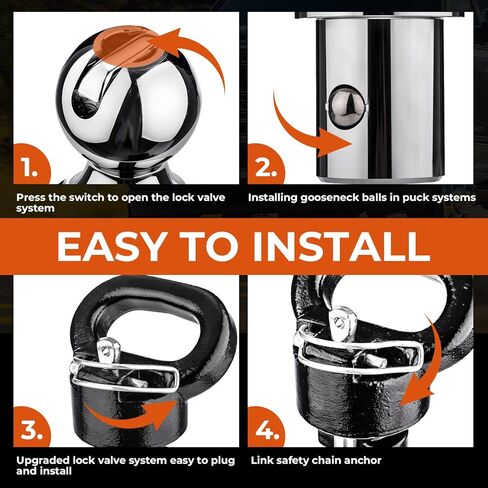 1.

Press the switch to open the lock valve system

2.

Installing gooseneck balls in puck systems

EASY TO INSTALL

3.

Upgraded lock valve system easy to plug and install

4.

Link safety chain anchor