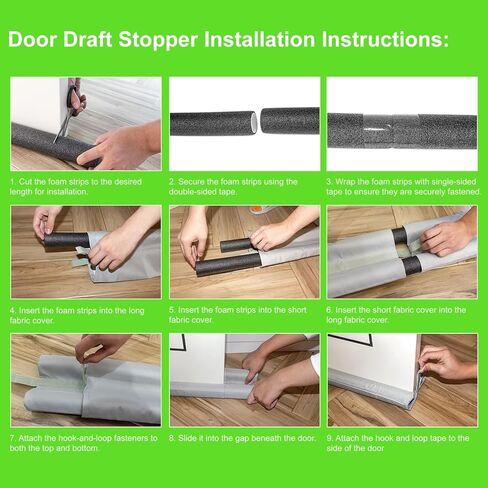 Door Draft Stopper Installation Instructions:

1. Cut the foam strips to the desired length for installation.

2. Secure the foam strips using the double-sided tape.

3. Wrap the foam strips with single-sided tape to ensure they are securely fastened.

4. Insert the foam strips into the long fabric cover.

5. Insert the foam strips into the short fabric cover.

6. Insert the short fabric cover into the long fabric cover.

7. Attach the hook-and-loop fasteners to both the top and bottom.

8. Slide it into the gap beneath the door.

9. Attach the hook and loop tape to the side of the door