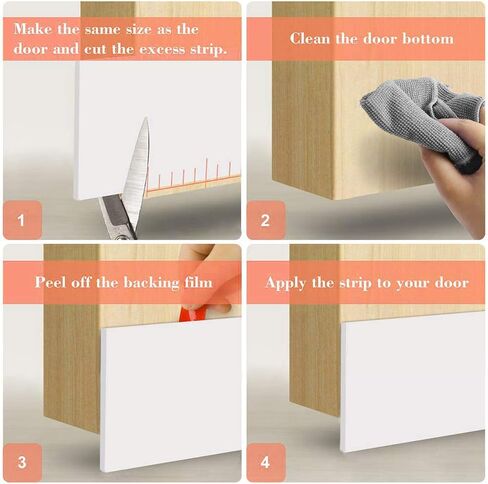 Make the same size as the door and cut the excess strip.

1

Clean the door bottom

2

Peel off the backing film

3

Apply the strip to your door

4