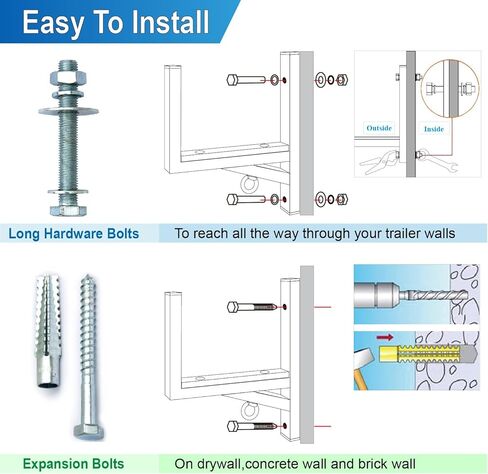 Easy To Install

Outside

Inside

Long Hardware Bolts

To reach all the way through your trailer walls

Expansion Bolts

On drywall,concrete wall and brick wall