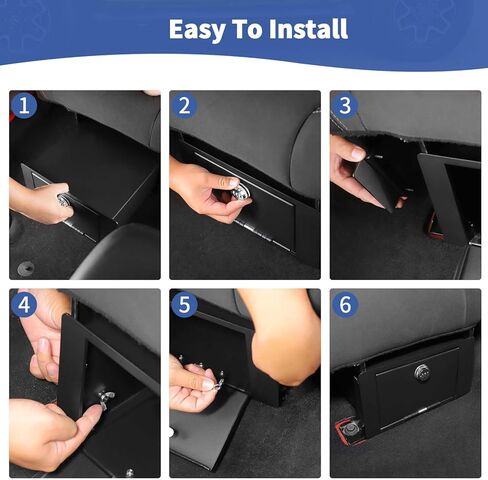 Easy To Install

1

2

3

4

5

6