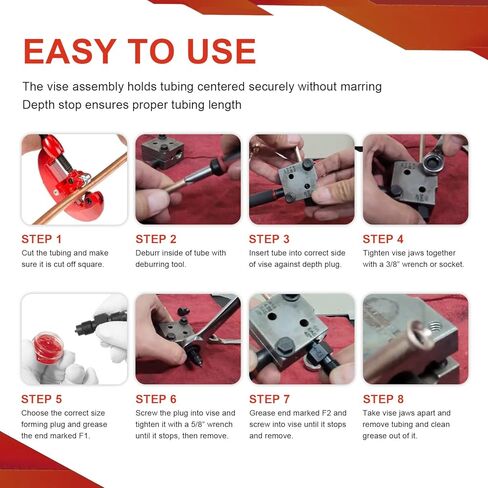 EASY TO USE

The vise assembly holds tubing centered securely without marring
Depth stop ensures proper tubing length

STEP 1
Cut the tubing and make sure it is cut off square.

STEP 2
Deburr inside of tube with deburring tool.

STEP 3
Insert tube into correct side of vise against depth plug.

STEP 4
Tighten vise jaws together with a 3/8" wrench or socket.

STEP 5
Choose the correct size forming plug and grease the end marked F1.

STEP 6
Screw the plug into vise and tighten it with a 5/8" wrench until it stops, then remove.

STEP 7
Grease end marked F2 and screw into vise until it stops and remove.

STEP 8
Take vise jaws apart and remove tubing and clean grease out of it.