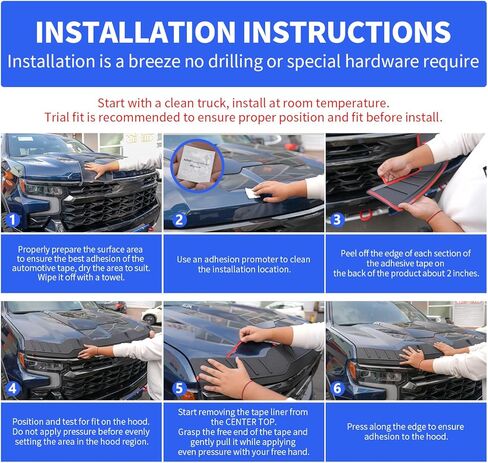 INSTALLATION INSTRUCTIONS
Installation is a breeze no drilling or special hardware require

Start with a clean truck, install at room temperature.
Trial fit is recommended to ensure proper position and fit before install.

1

Properly prepare the surface area to ensure the best adhesion of the automotive tape, dry the area to suit. Wipe it off with a towel.

2

Use an adhesion promoter to clean the installation location.

3

Peel off the edge of each section of the adhesive tape on the back of the product about 2 inches.

4

Position and test for fit on the hood. Do not apply pressure before evenly setting the area in the hood region.

5

Start removing the tape liner from the CENTER TOP. Grasp the free end of the tape and gently pull it while applying even pressure with your free hand.

6

Press along the edge to ensure adhesion to the hood.