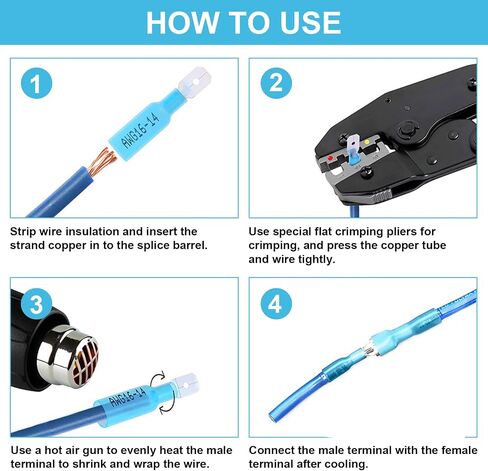 HOW TO USE

1

AWG16-14

Strip wire insulation and insert the strand copper in to the splice barrel.

2

Use special flat crimping pliers for crimping, and press the copper tube and wire tightly.

3

AWG16-14

Use a hot air gun to evenly heat the male terminal to shrink and wrap the wire.

4

Connect the male terminal with the female terminal after cooling.