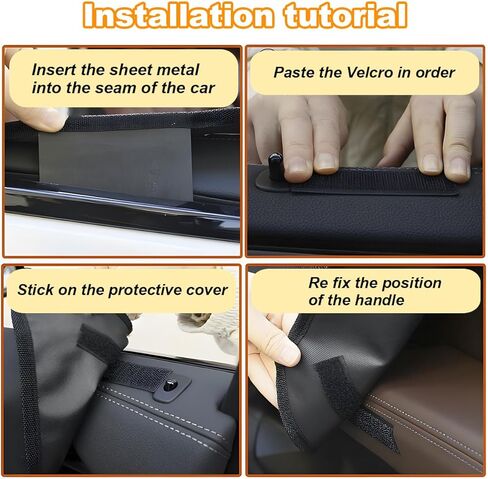 Installation tutorial

Insert the sheet metal into the seam of the car

Paste the Velcro in order

Stick on the protective cover

Re fix the position of the handle