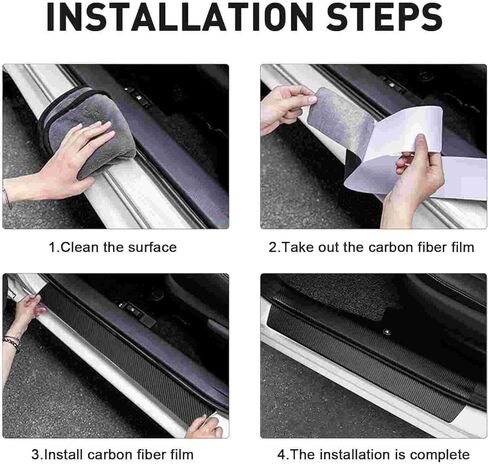 INSTALLATION STEPS

1.Clean the surface

2.Take out the carbon fiber film

3.Install carbon fiber film

4.The installation is complete