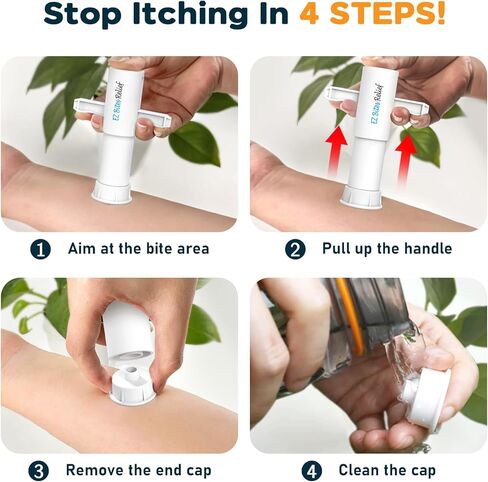 Stop Itching In 4 STEPS!

EZ Bites Relief

EZ Bites Relief

1 Aim at the bite area

2 Pull up the handle

3 Remove the end cap

4 Clean the cap