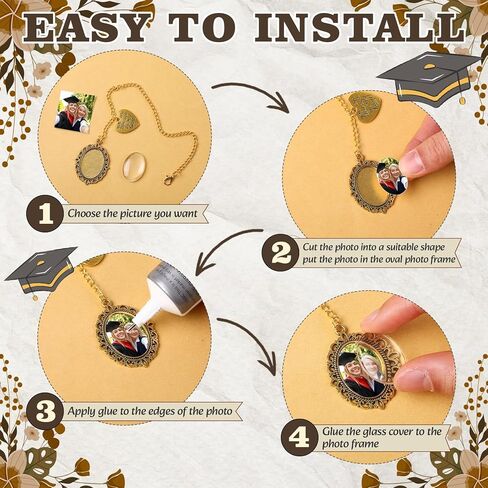 EASY TO INSTALL

1 Choose the picture you want

2 Cut the photo into a suitable shape put the photo in the oval photo frame

3 Apply glue to the edges of the photo

4 Glue the glass cover to the photo frame