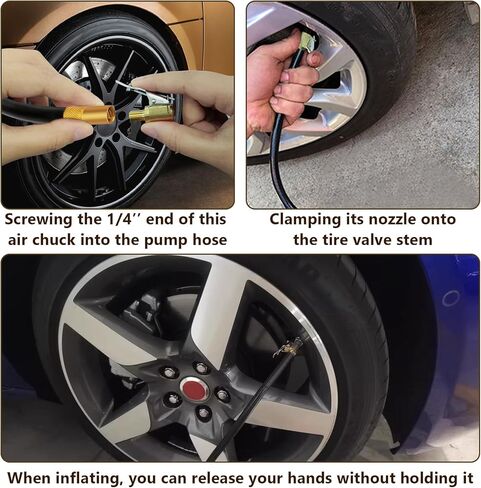 Screwing the 1/4'' end of this air chuck into the pump hose

Clamping its nozzle onto the tire valve stem

When inflating, you can release your hands without holding it