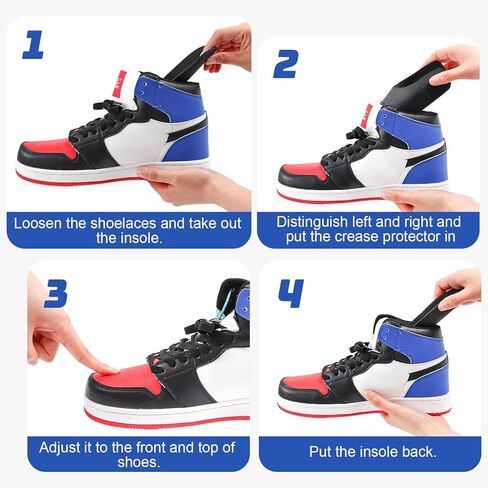 1

Loosen the shoelaces and take out the insole.

2

Distinguish left and right and put the crease protector in

3

Adjust it to the front and top of shoes.

4

Put the insole back.