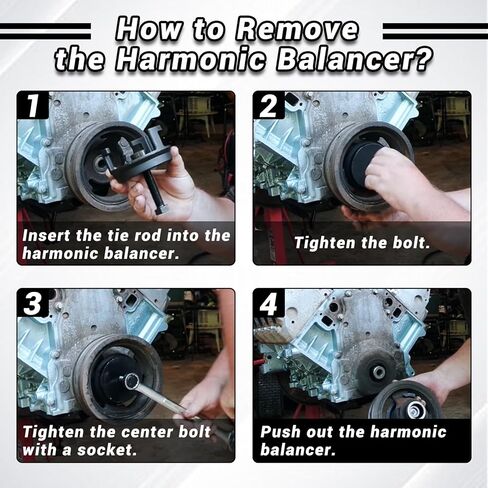 How to Remove the Harmonic Balancer?

1
Insert the tie rod into the harmonic balancer.

2
Tighten the bolt.

3
Tighten the center bolt with a socket.

4
Push out the harmonic balancer.