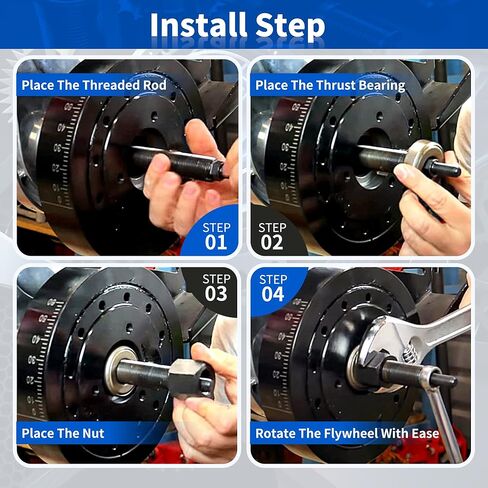 Install Step

Place The Threaded Rod

STEP 01

Place The Thrust Bearing

STEP 02

STEP 03

Place The Nut

STEP 04

Rotate The Flywheel With Ease