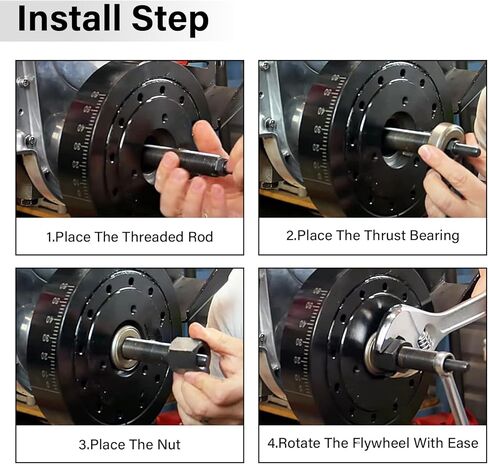 Install Step

1.Place The Threaded Rod

2.Place The Thrust Bearing

3.Place The Nut

4.Rotate The Flywheel With Ease