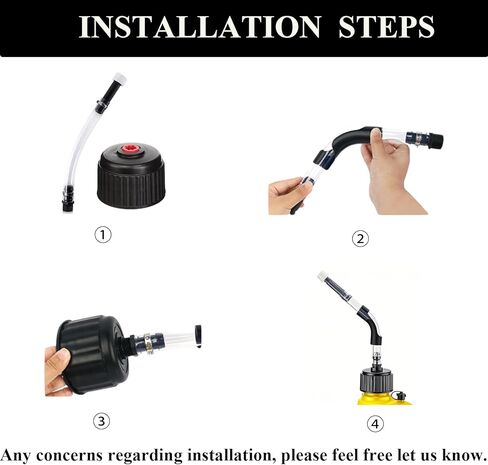 INSTALLATION STEPS

①

②

③

④

Any concerns regarding installation, please feel free let us know.