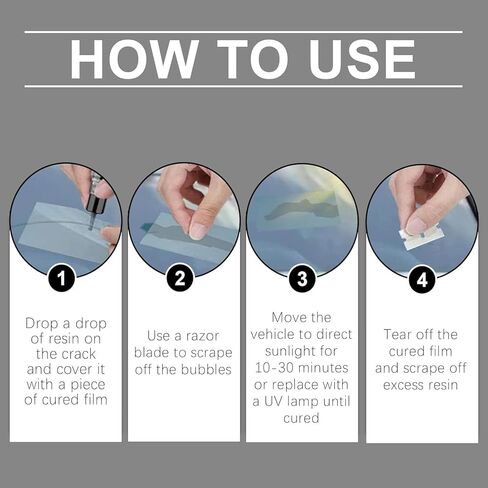 HOW TO USE

1

Drop a drop of resin on the crack and cover it with a piece of cured film

2

Use a razor blade to scrape off the bubbles

3

Move the vehicle to direct sunlight for 10-30 minutes or replace with a UV lamp until cured

4

Tear off the cured film and scrape off excess resin