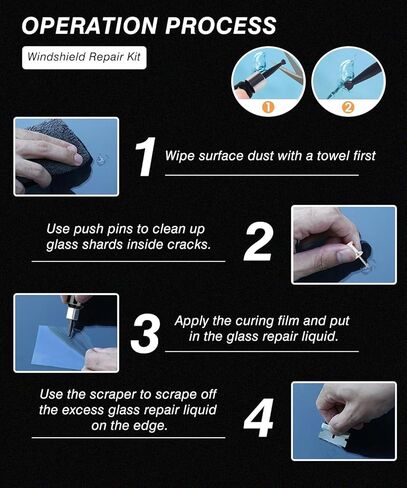 OPERATION PROCESS

Windshield Repair Kit

1

2

1 Wipe surface dust with a towel first

Use push pins to clean up glass shards inside cracks. 2

3 Apply the curing film and put in the glass repair liquid.

Use the scraper to scrape off the excess glass repair liquid on the edge. 4