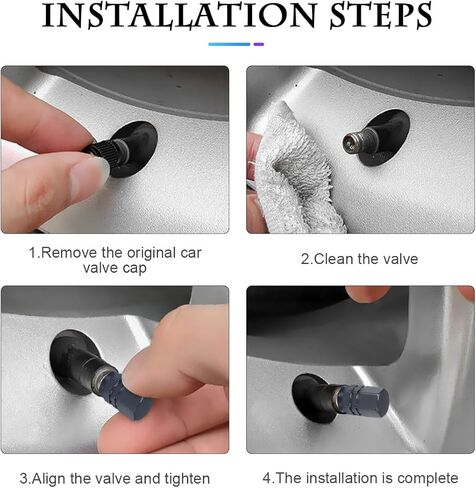 INSTALLATION STEPS

1.Remove the original car valve cap

2.Clean the valve

3.Align the valve and tighten

4.The installation is complete