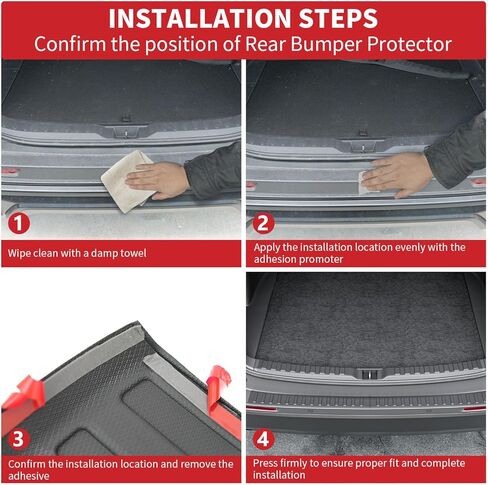 INSTALLATION STEPS
Confirm the position of Rear Bumper Protector

1
Wipe clean with a damp towel

2
Apply the installation location evenly with the adhesion promoter

3
Confirm the installation location and remove the adhesive

4
Press firmly to ensure proper fit and complete installation