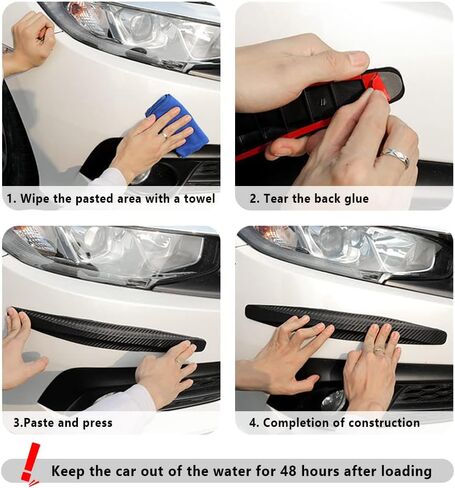 1. Wipe the pasted area with a towel

2. Tear the back glue

3.Paste and press

4. Completion of construction

Keep the car out of the water for 48 hours after loading