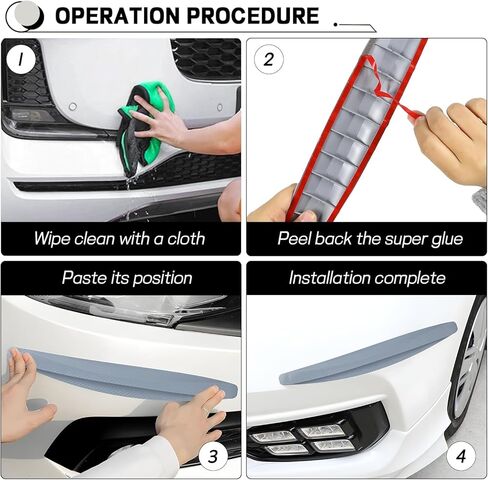 OPERATION PROCEDURE

1

Wipe clean with a cloth

2

Peel back the super glue

Paste its position

3

Installation complete

4