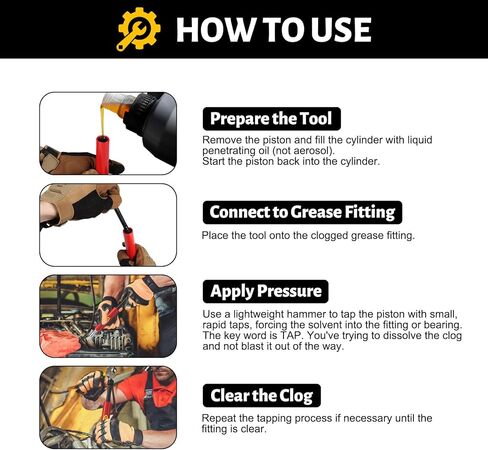 HOW TO USE

Prepare the Tool

Remove the piston and fill the cylinder with liquid penetrating oil (not aerosol).
Start the piston back into the cylinder.

Connect to Grease Fitting

Place the tool onto the clogged grease fitting.

Apply Pressure

Use a lightweight hammer to tap the piston with small, rapid taps, forcing the solvent into the fitting or bearing. The key word is TAP. You've trying to dissolve the clog and not blast it out of the way.

Clear the Clog

Repeat the tapping process if necessary until the fitting is clear.