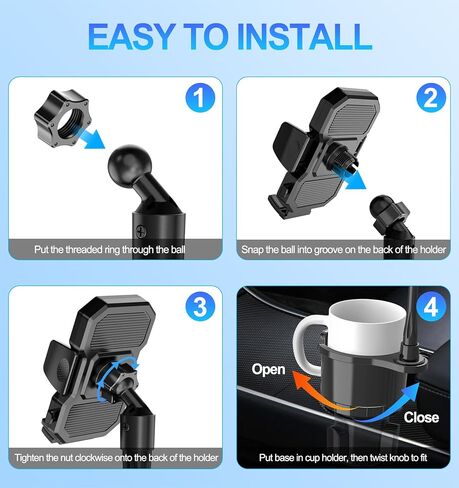 EASY TO INSTALL

1

Put the threaded ring through the ball

2

Snap the ball into groove on the back of the holder

3

Tighten the nut clockwise onto the back of the holder

4

Open

Close

Put base in cup holder, then twist knob to fit