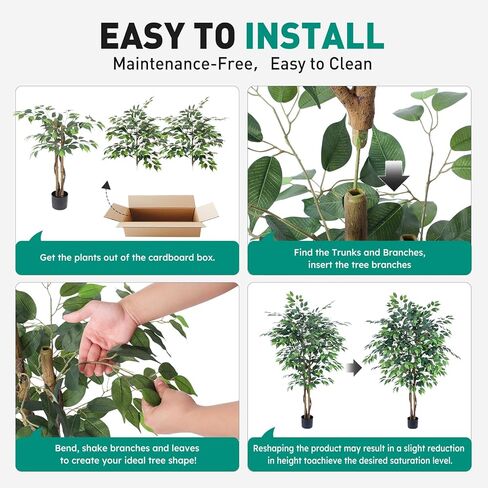 EASY TO INSTALL
Maintenance-Free, Easy to Clean

Get the plants out of the cardboard box.

Find the Trunks and Branches, insert the tree branches

Bend, shake branches and leaves to create your ideal tree shape!

Reshaping the product may result in a slight reduction in height toachieve the desired saturation level.