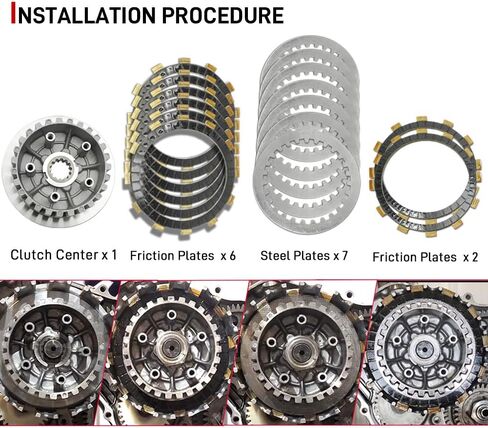 INSTALLATION PROCEDURE

Clutch Center x 1

Friction Plates x 6

Steel Plates x 7

Friction Plates x 2