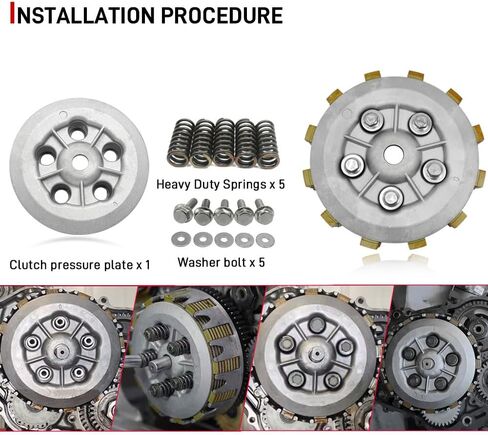 INSTALLATION PROCEDURE

Heavy Duty Springs x 5

Clutch pressure plate x 1

Washer bolt x 5